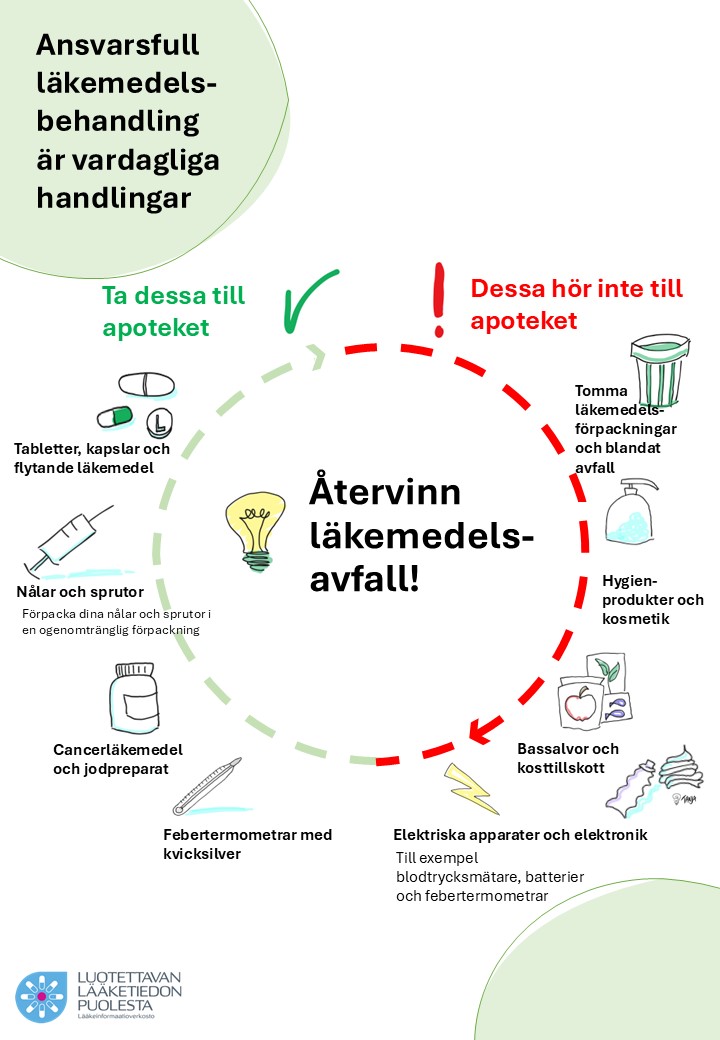 Ansvarsfull läkemedelsbehandling är vardagliga handlingar

Ta dessa till apoteket

Dessa hör inte till apoteket

Återvinn läkemedelsavfall!

Tabletter, kapslar och flytande läkemedel

Nålar och sprutor
Förpacka dina nålar och sprutor i en ogenomtränglig förpackning

Cancerläkemedel och jodpreparat

Febertermometrar med kvicksilver

Tomma läkemedelsförpackningar och blandat avfall

Hygienprodukter och kosmetik

Bassalvor och kosttillskott

Elektriska apparater och elektronik
Till exempel blodtrycksmätare, batterier och febertermometrar

LUOTETTAVAN LÄÄKETIEDON PUOLESTA
Lääkeinformaatioverkosto